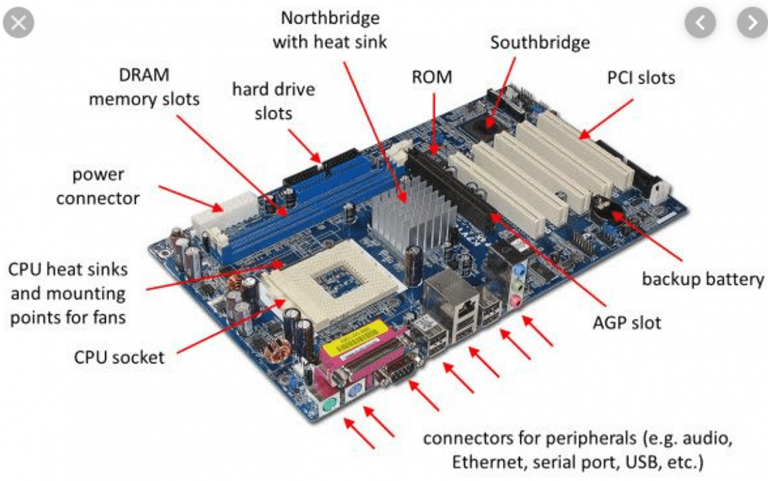 Northbridge with heat sink

Southbridge

DRAM memory slots

hard drive slots

ROM

PCI slots

power connector

CPU heat sinks and mounting points for fans

backup battery

AGP slot

CPU socket

connectors for peripherals (e.g. audio, Ethernet, serial port, USB, etc.)